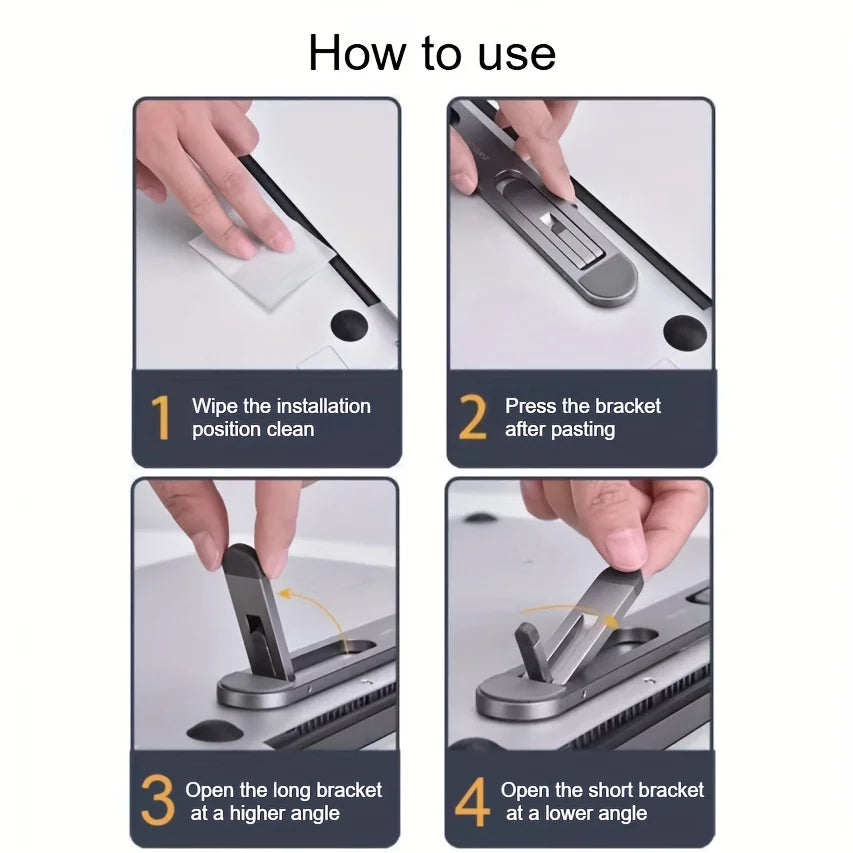 How to use

1 Wipe the installation position clean

2 Press the bracket after pasting

3 Open the long bracket at a higher angle

4 Open the short bracket at a lower angle